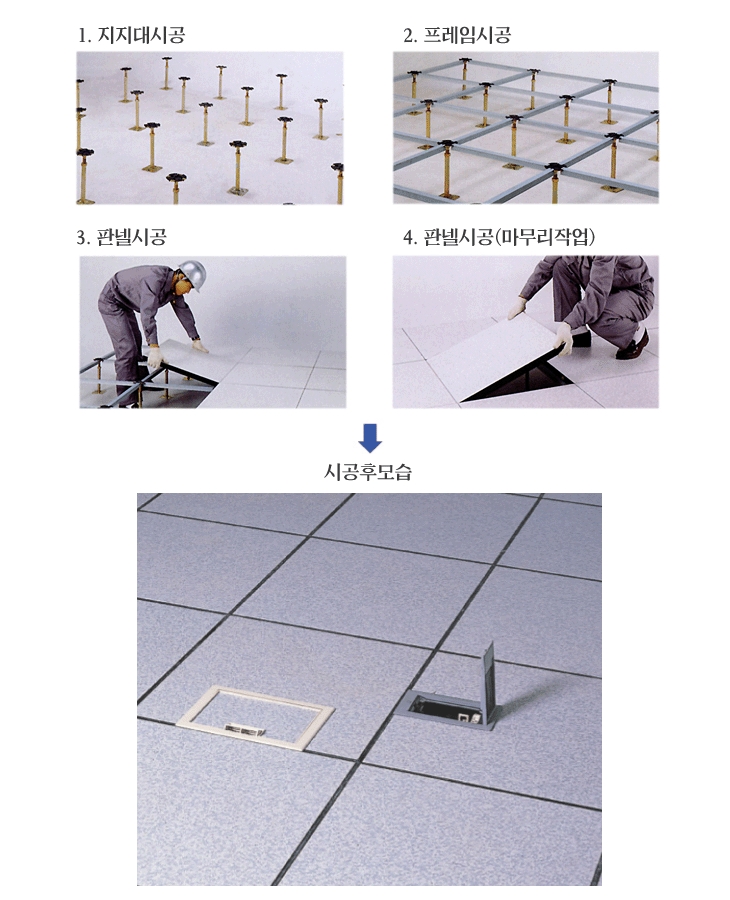 1. 지지대시공

2. 프레임시공

3. 판넬시공

4. 판넬시공(마무리작업)

시공후모습